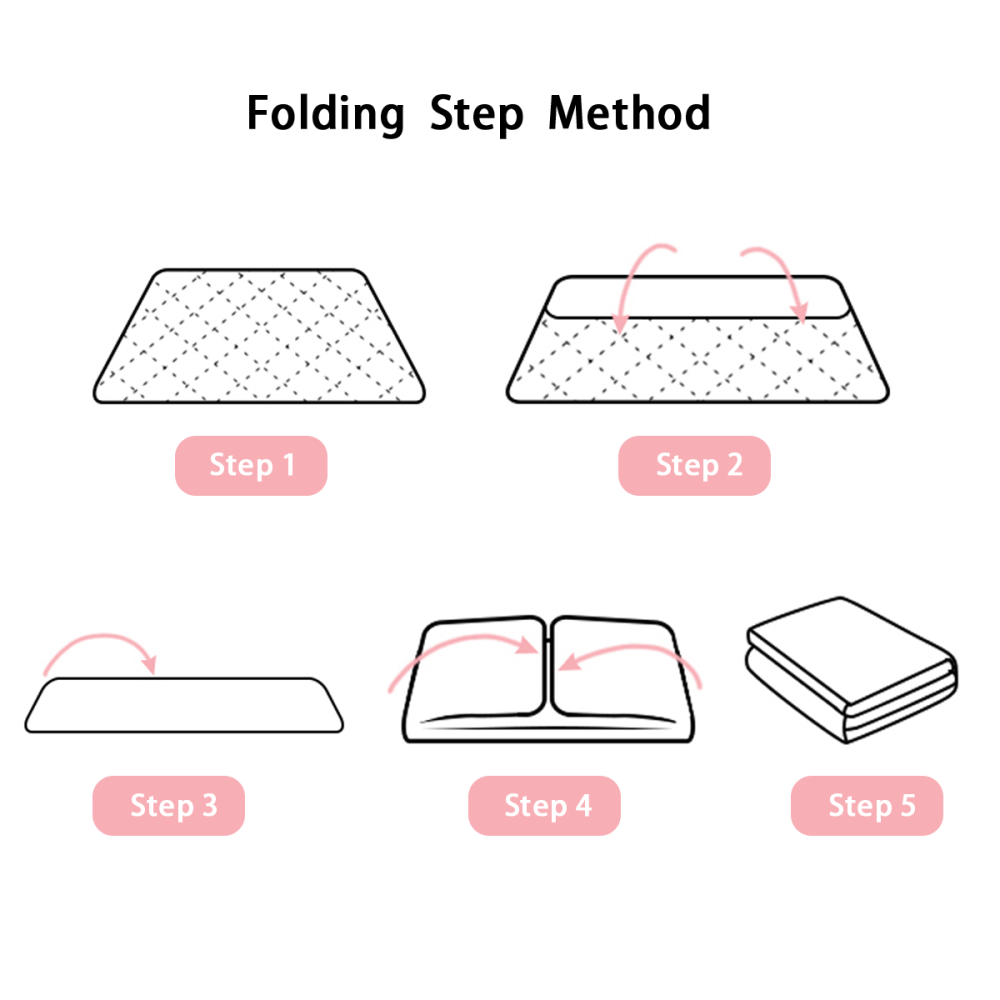 Folding Step Method

Step 1

Step 2

Step 3

Step 4

Step 5