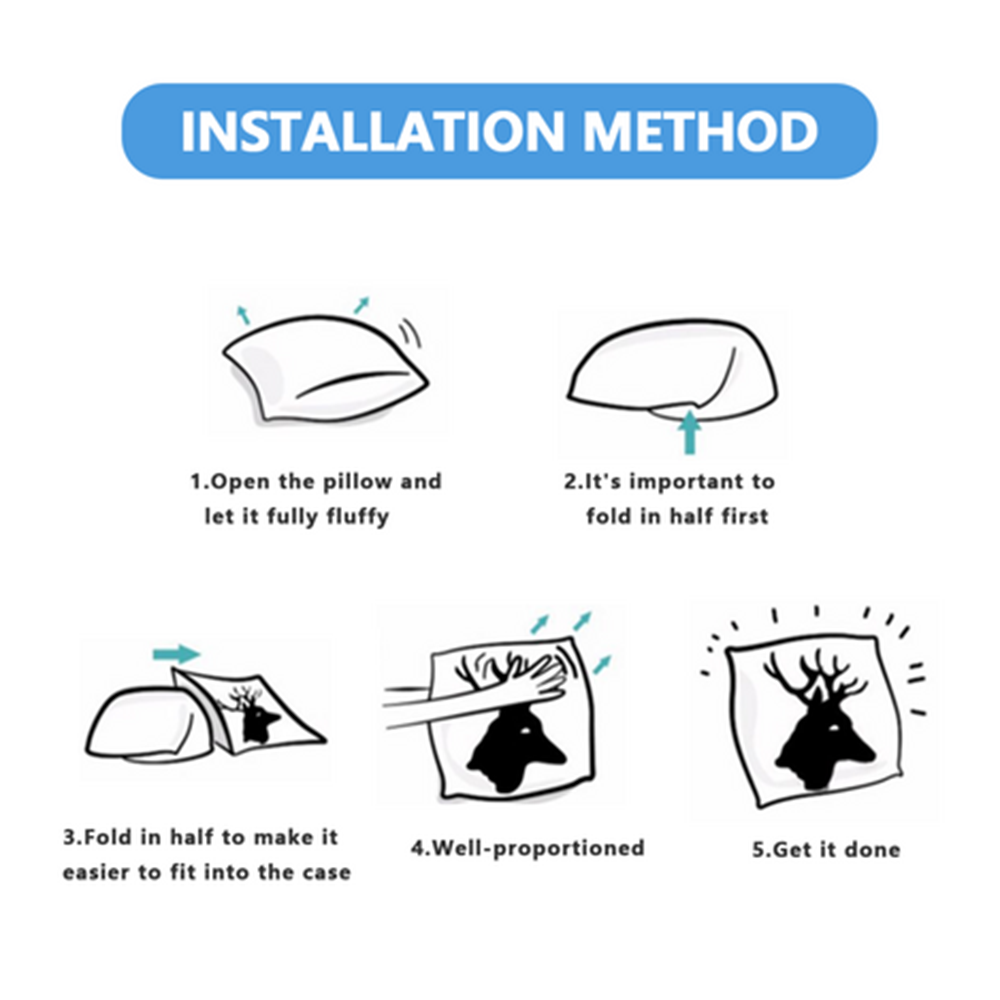 INSTALLATION METHOD

1.Open the pillow and let it fully fluffy

2.It's important to fold in half first

3.Fold in half to make it easier to fit into the case

4.Well-proportioned

5.Get it done