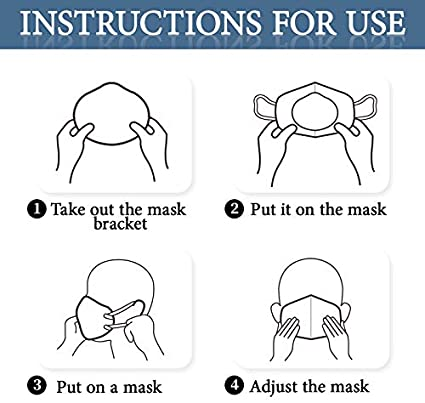 INSTRUCTIONS FOR USE

1 Take out the mask bracket

2 Put it on the mask

3 Put on a mask

4 Adjust the mask